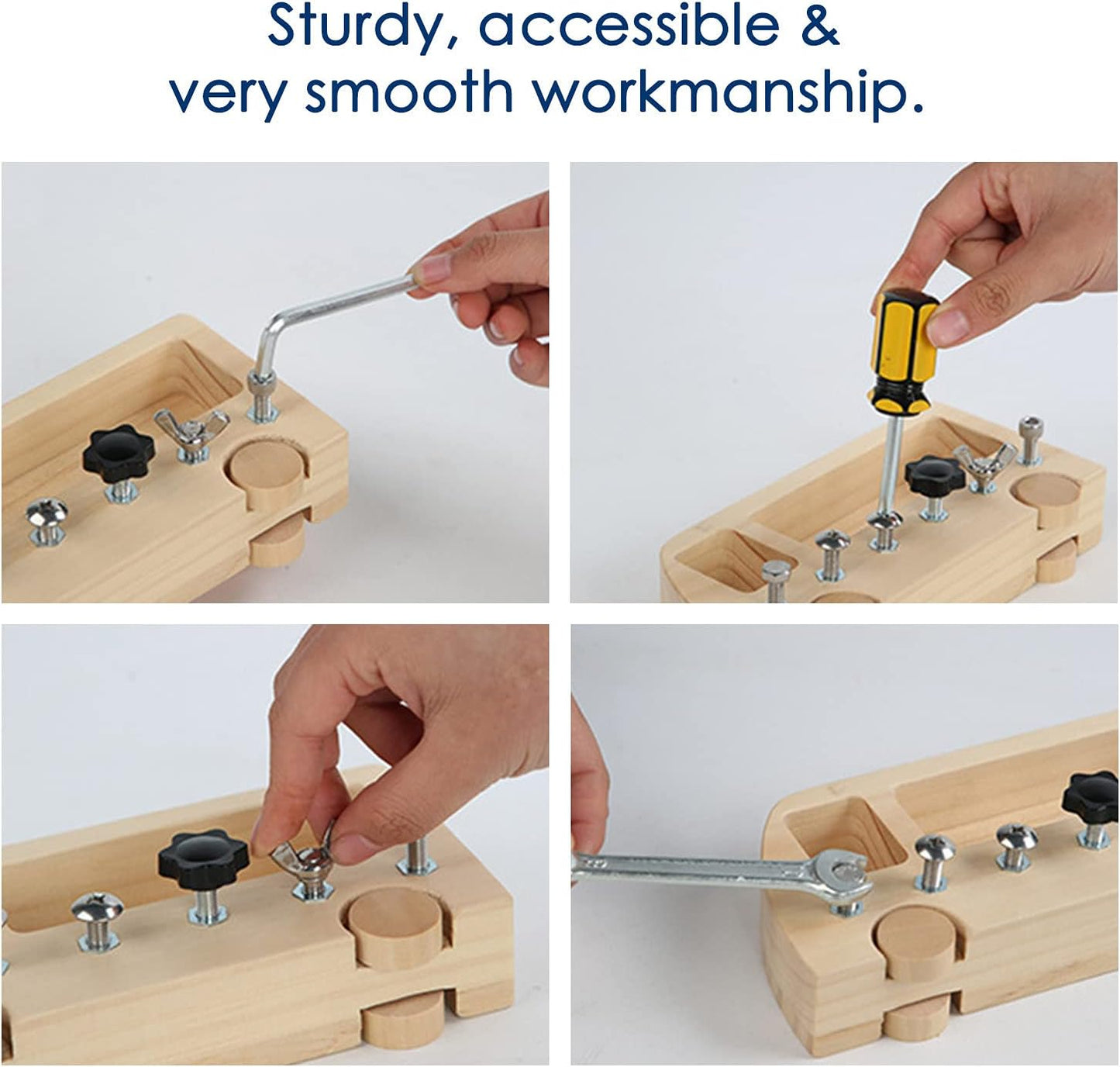 Sturdy, accessible & very smooth workmanship.